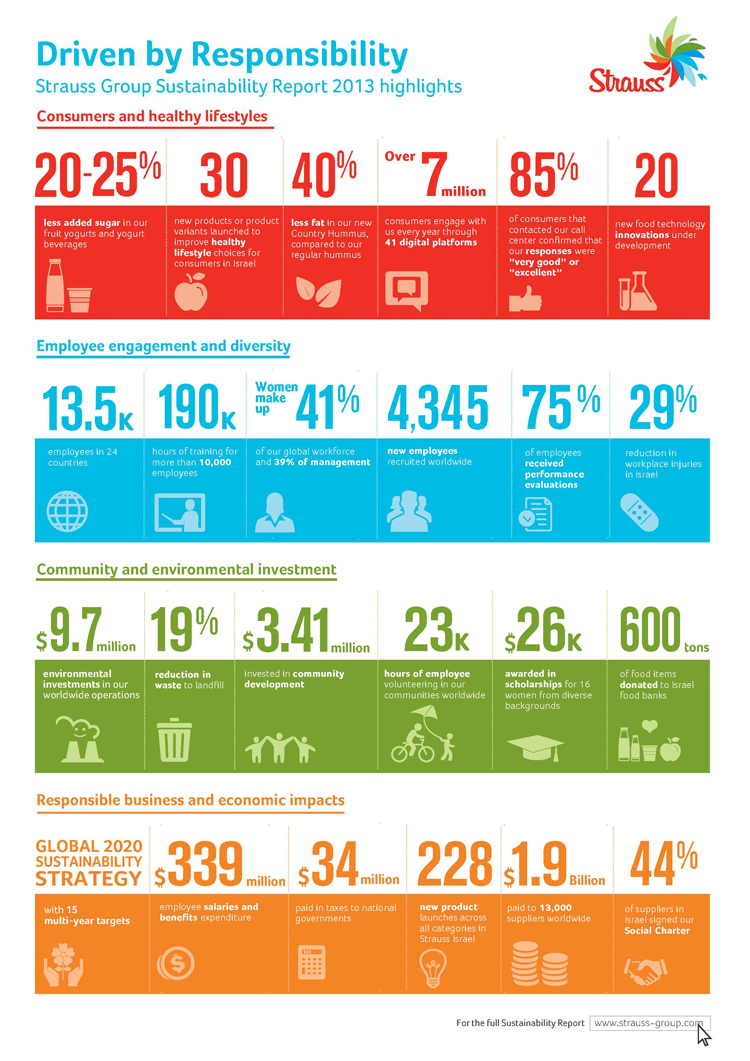 Driven by Responsibility
Strauss Group Sustainability Report 2013 highlights

Strauss

Consumers and healthy lifestyles

20-25%
less added sugar in our fruit yogurts and yogurt beverages

30
new products or product variants launched to improve healthy lifestyle choices for consumers in Israel

40%
less fat in our new Country Hummus, compared to our regular hummus

Over 7 million
consumers engage with us every year through 41 digital platforms

85%
of consumers that contacted our call center confirmed that our responses were "very good" or "excellent"

20
new food technology innovations under development

Employee engagement and diversity

13.5K
employees in 24 countries

190K
hours of training for more than 10,000 employees

Women make up 41%
of our global workforce and 39% of management

4,345
new employees recruited worldwide

75%
of employees received performance evaluations

29%
reduction in workplace injuries in Israel

Community and environmental investment

$9.7 million
environmental investments in our worldwide operations

19%
reduction in waste to landfill

$3.41 million
invested in community development

23K
hours of employee volunteering in our communities worldwide

$26K
awarded in scholarships for 16 women from diverse backgrounds

600 tons
of food items donated to Israel food banks

Responsible business and economic impacts

GLOBAL 2020 SUSTAINABILITY STRATEGY
with 15 multi-year targets

$339 million
employee salaries and benefits expenditure

$34 million
paid in taxes to national governments

228
new product launches across all categories in Strauss Israel

$1.9 Billion
paid to 13,000 suppliers worldwide

44%
of suppliers in Israel signed our Social Charter

For the full Sustainability Report www.strauss-group.com